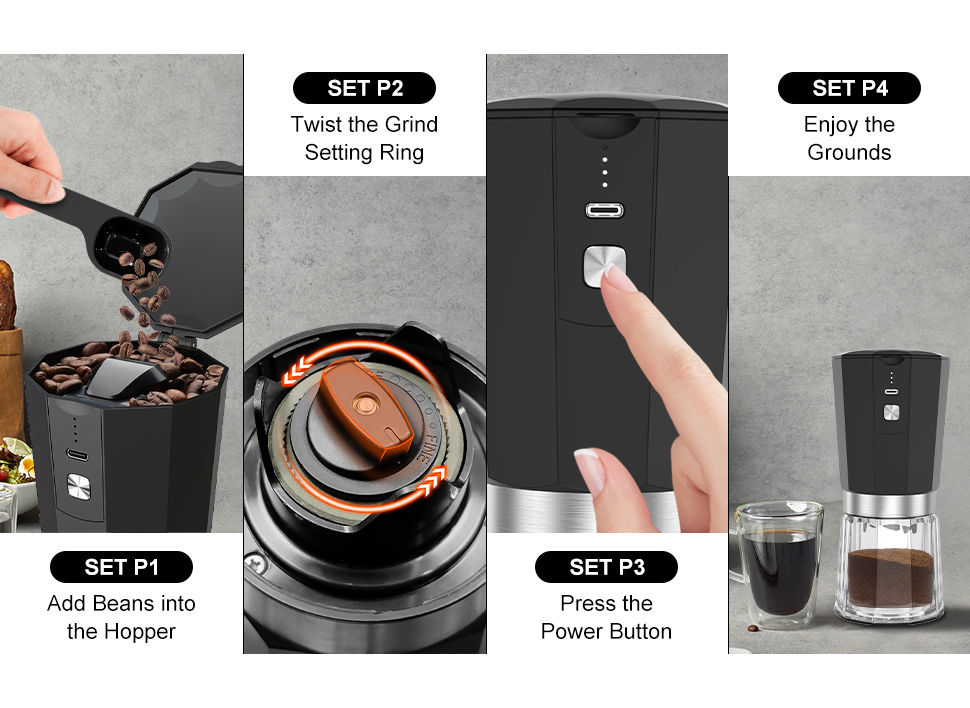 SET P1
Add Beans into the Hopper

SET P2
Twist the Grind Setting Ring

FINE

SET P3
Press the Power Button

SET P4
Enjoy the Grounds